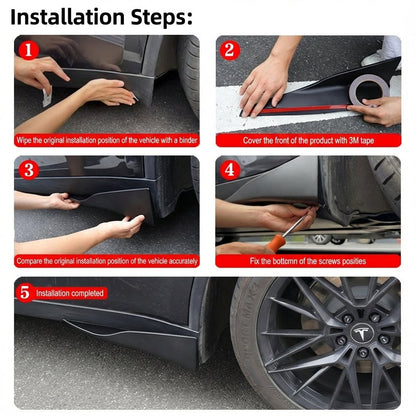 Installation Steps:

1
Wipe the original installation position of the vehicle with a binder

2
Cover the front of the product with 3M tape

3
Compare the original installation position of the vehicle accurately

4
Fix the bottomn of the screws posities

5 Installation completed