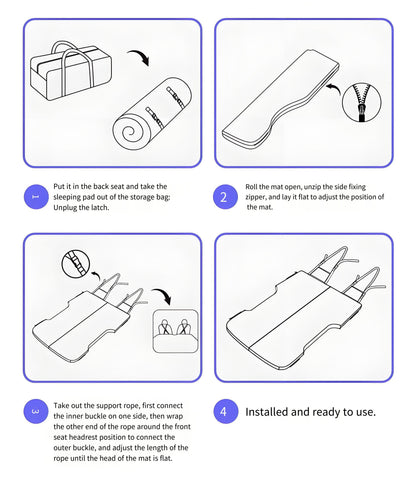 1

Put it in the back seat and take the sleeping pad out of the storage bag: Unplug the latch.

2

Roll the mat open, unzip the side fixing zipper, and lay it flat to adjust the position of the mat.

3

Take out the support rope, first connect the inner buckle on one side, then wrap the other end of the rope around the front seat headrest position to connect the outer buckle, and adjust the length of the rope until the head of the mat is flat.

4

Installed and ready to use.